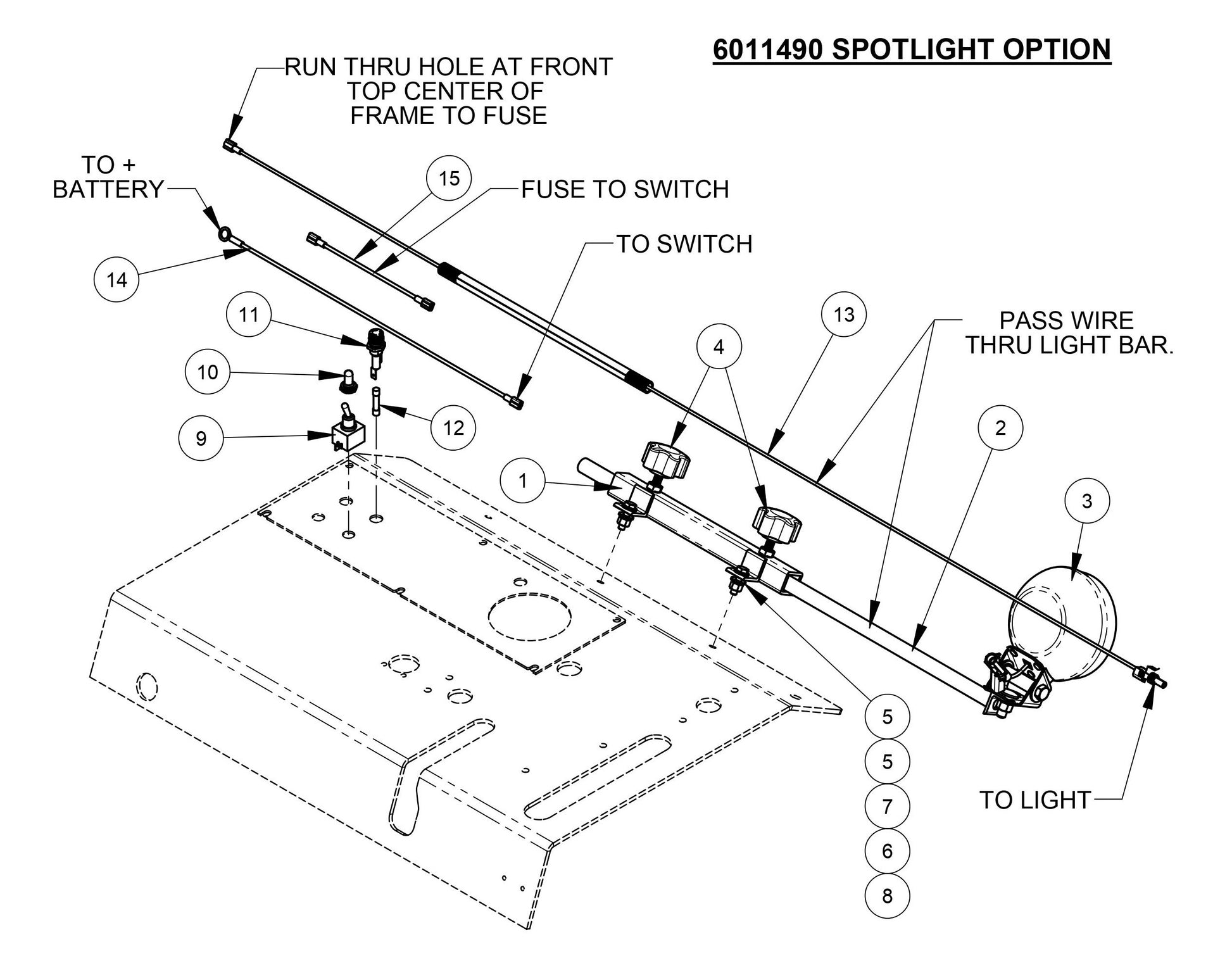 6011490 SPOTLIGHT OPTION

RUN THRU HOLE AT FRONT TOP CENTER OF FRAME TO FUSE

TO + BATTERY

15

FUSE TO SWITCH

TO SWITCH

14

11

13

PASS WIRE THRU LIGHT BAR.

4

10

12

9

2

1

3

5

5

7

6

8

TO LIGHT