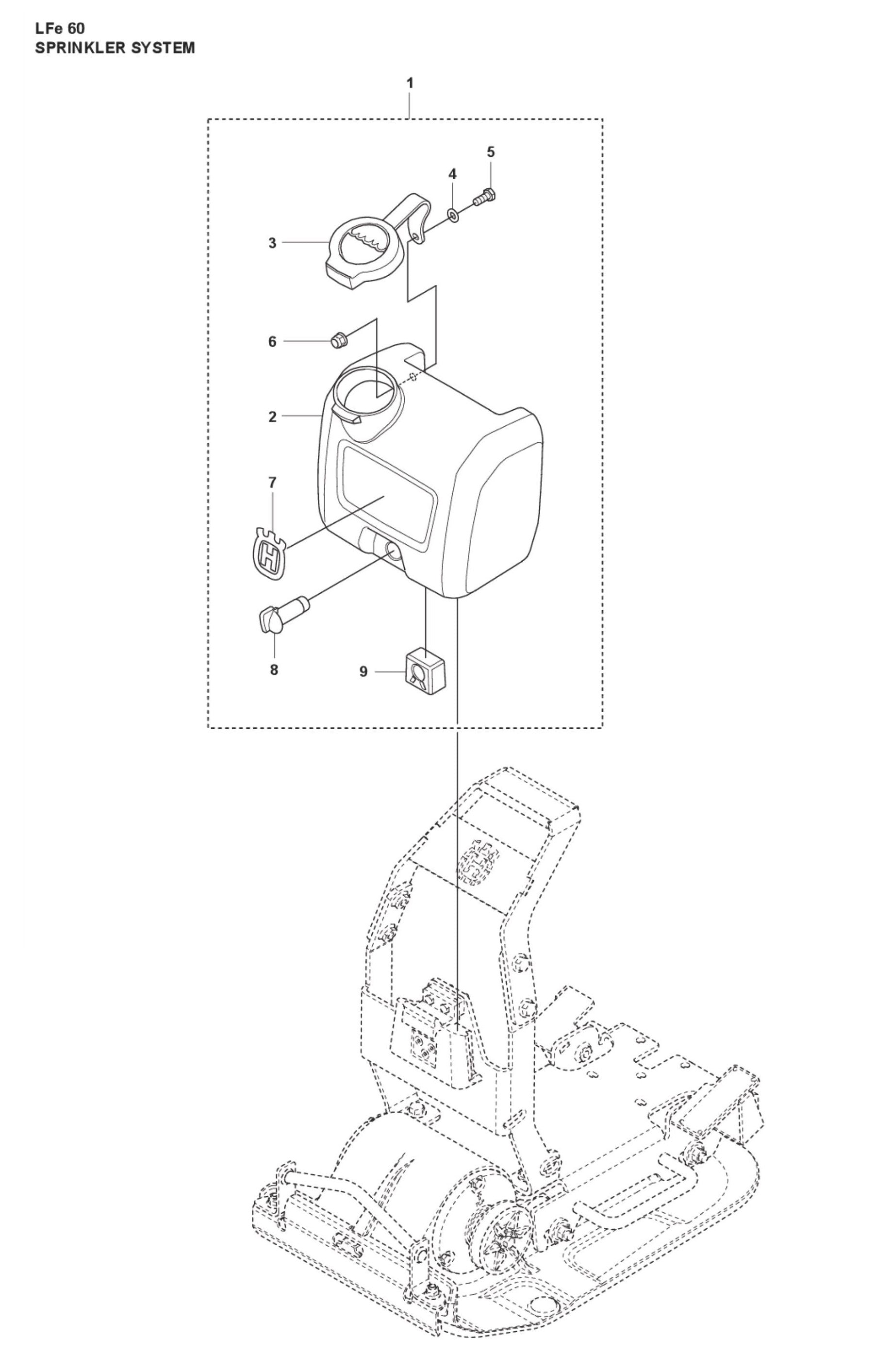 LFe 60
SPRINKLER SYSTEM

1

5

4

3

6

2

7

8

9