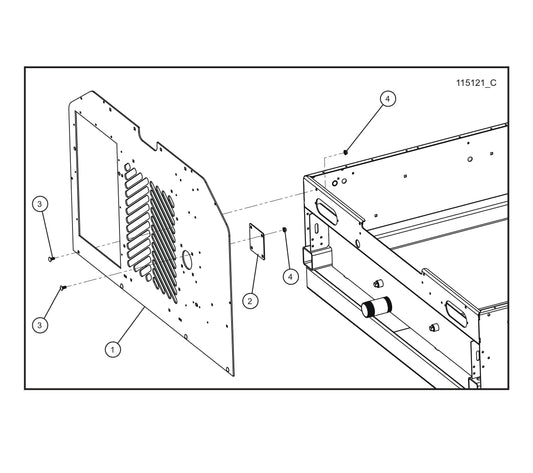 115121_C

4

3

4

2

3

1