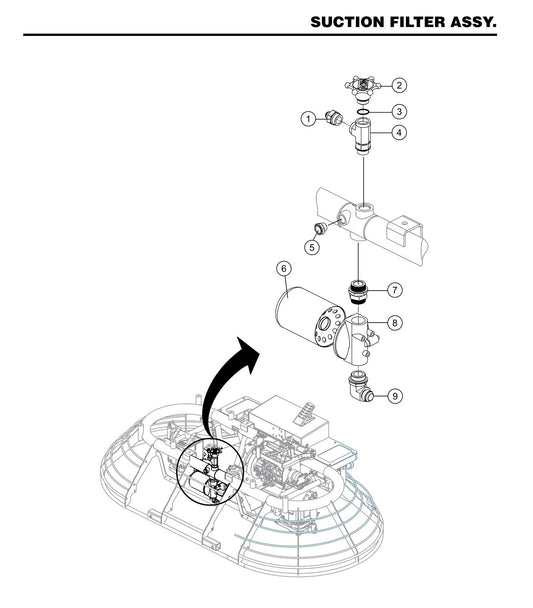 SUCTION FILTER ASSY.

2
3
1
4
5
6
7
8
9