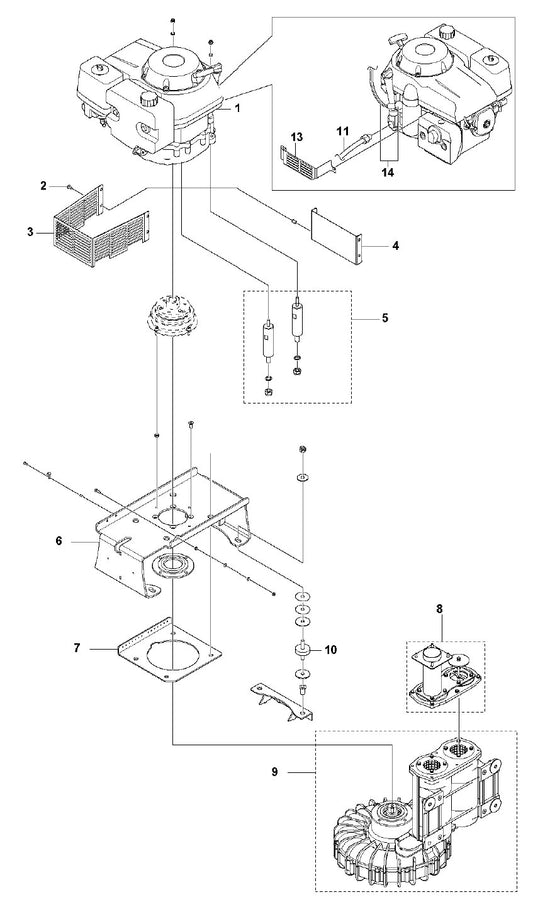 1
13
11
14
2
3
4
5
6
7
10
8
9