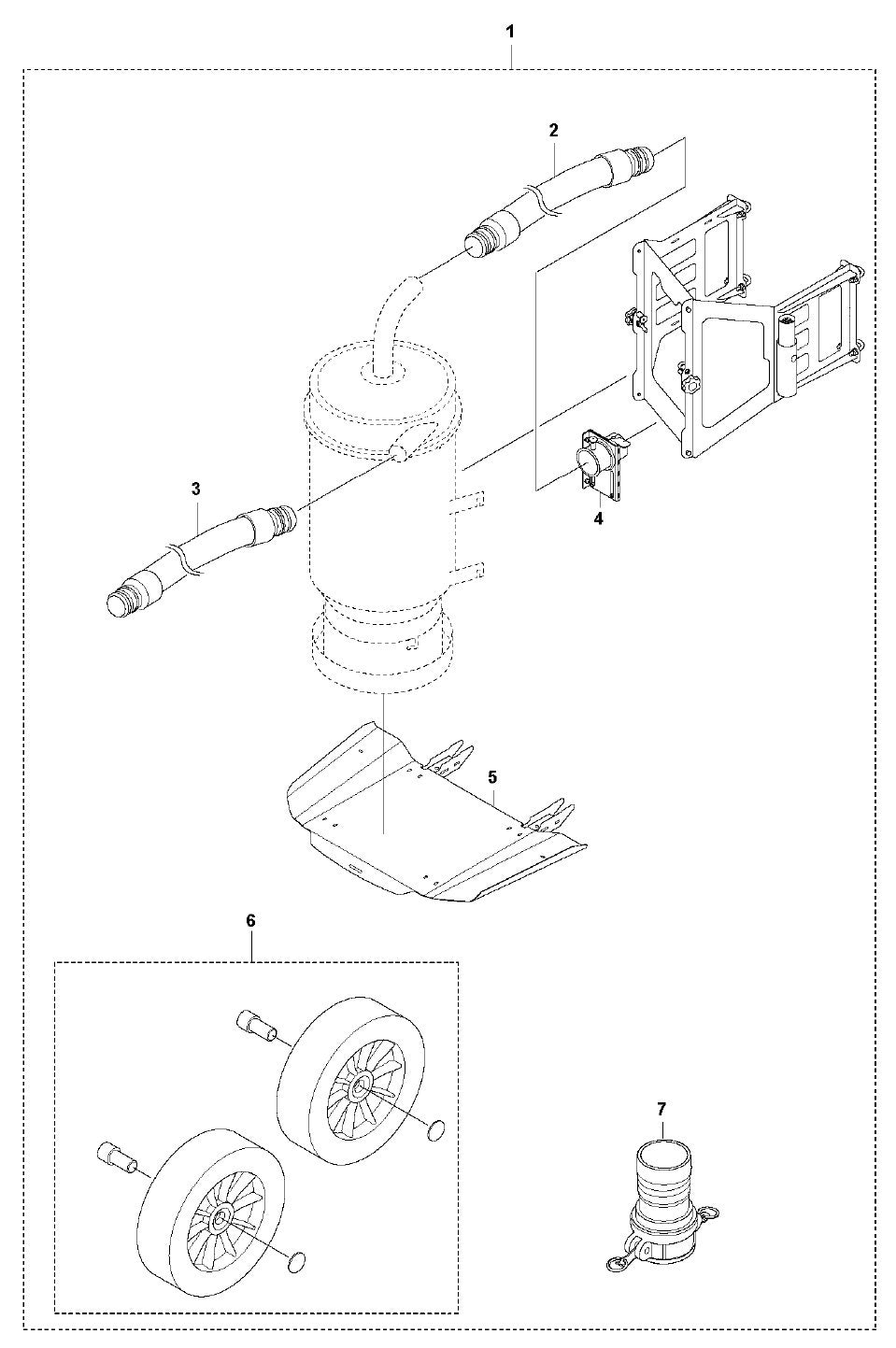 1
2
3
4
5
6
7