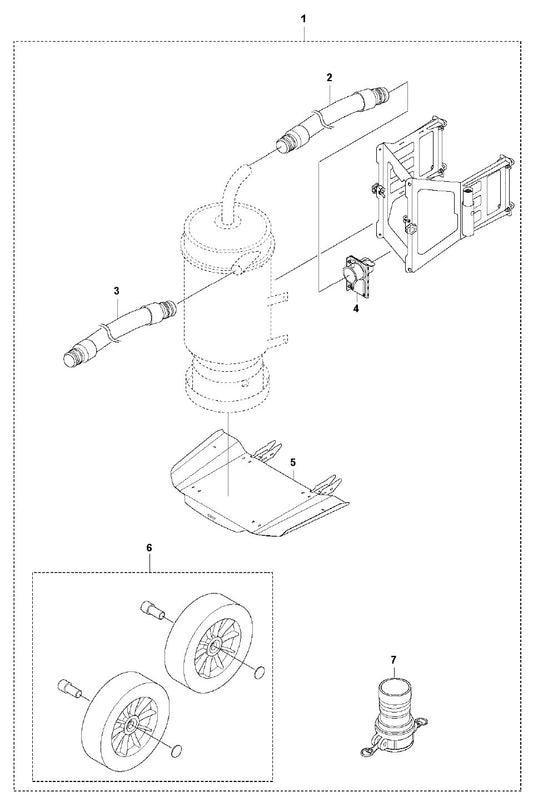 1

2

3

4

5

6

7