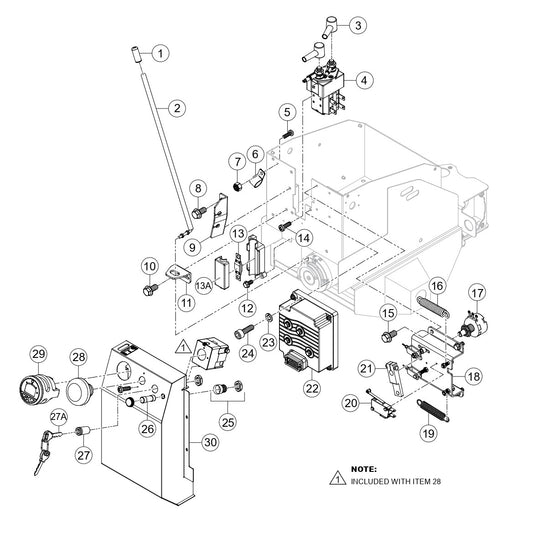 1
2
3
4
5
6
7
8
9
10
11
12
13
13A
14
15
16
17
18
19
20
21
22
23
24
25
26
27
27A
28
29
30
1

NOTE:
1 INCLUDED WITH ITEM 28