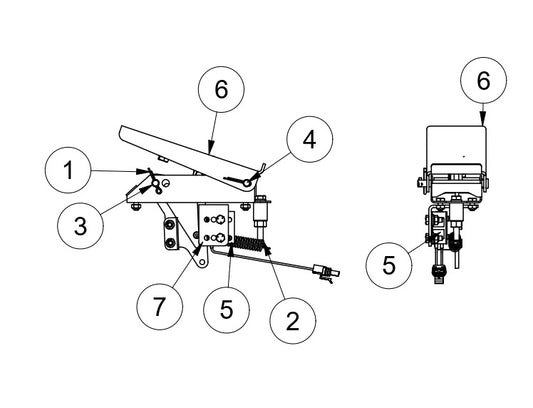 6
4
1
3
7
5
2
6
5