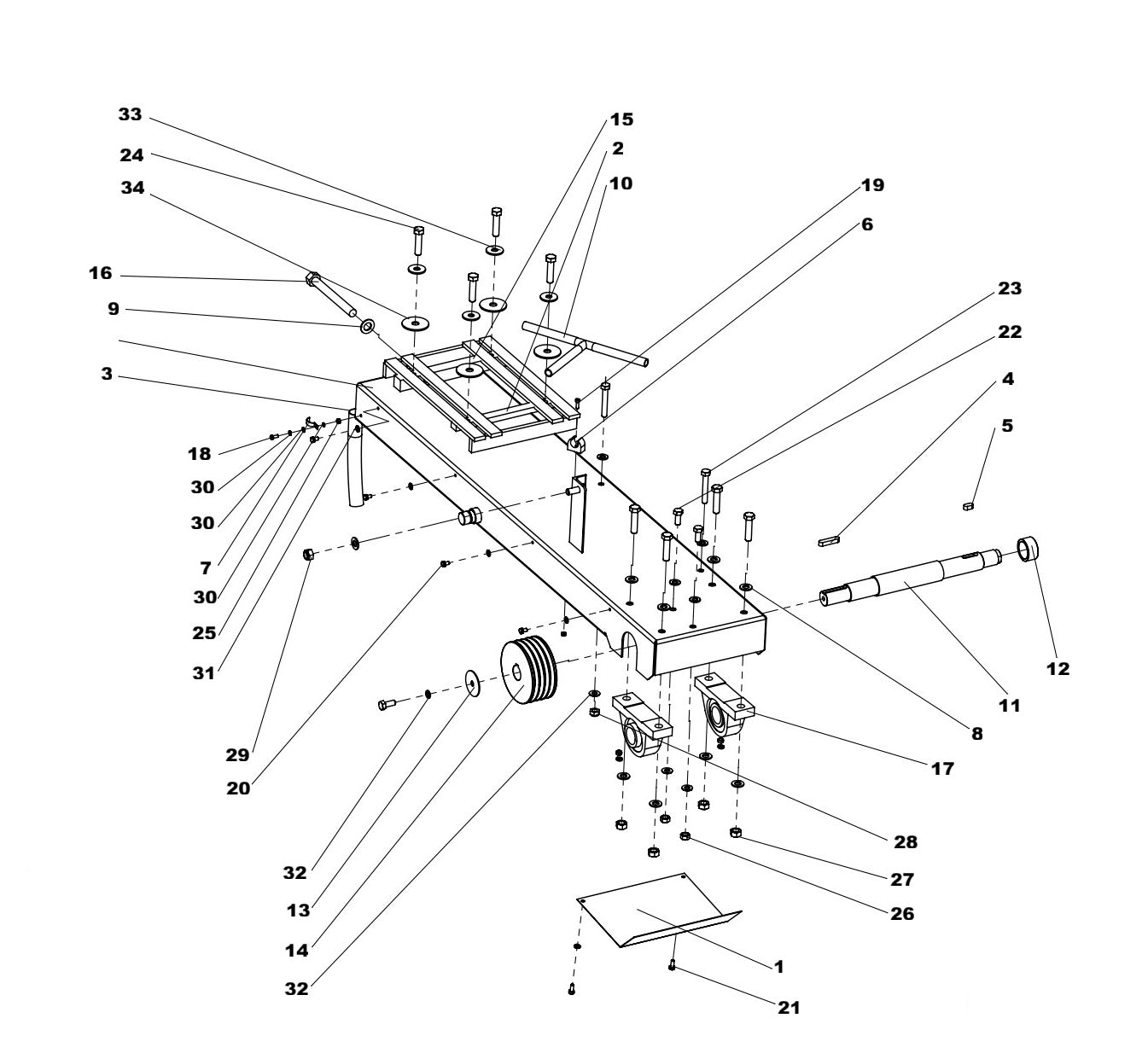 33
24
34
16
9
3
18
30
30
7
30
25
31
29
20
32
13
14
32
15
2
10
19
6
23
22
4
5
12
11
8
17
28
27
26
1
21