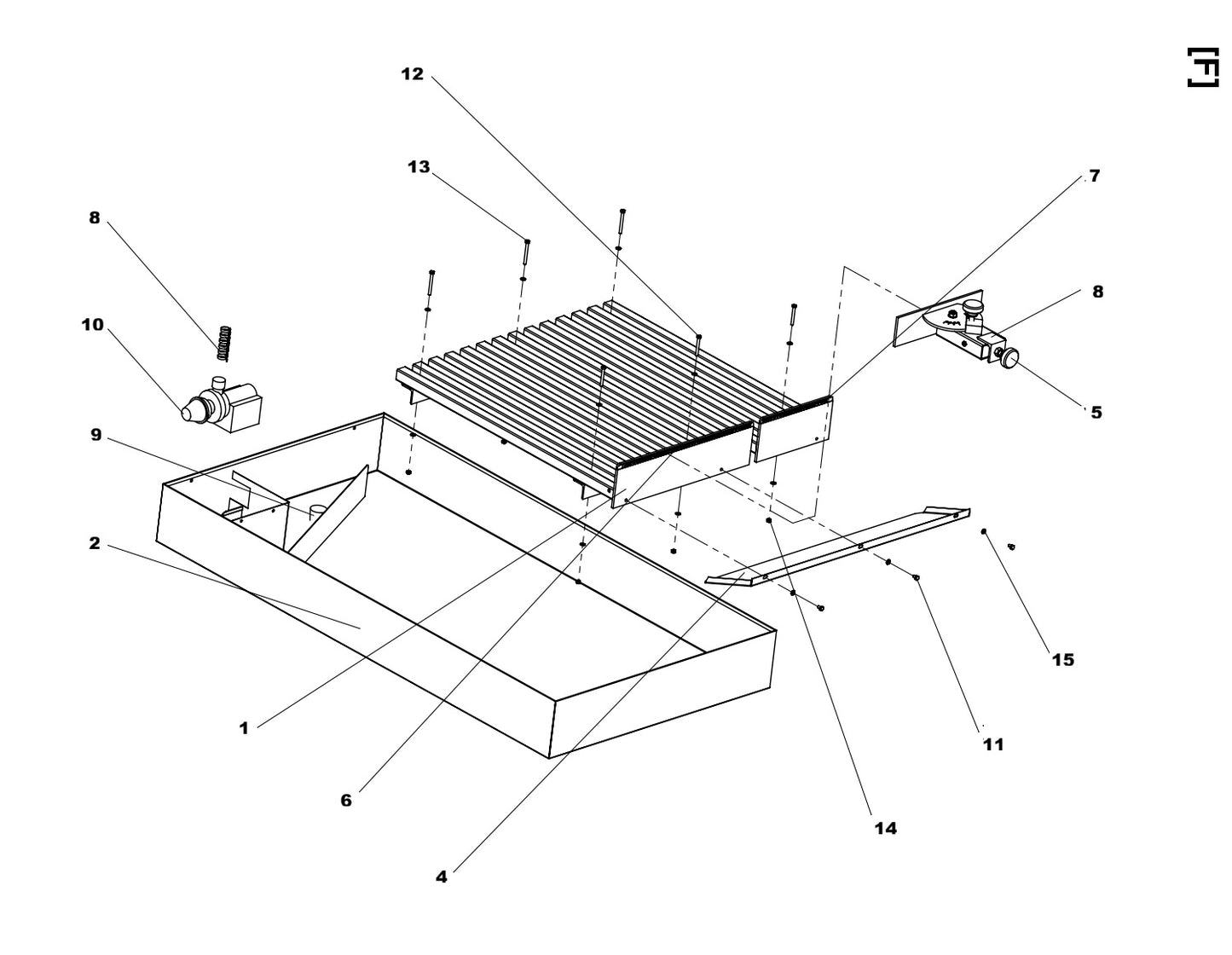 [F]

12

13

7

8

8

10

5

9

2

15

1

11

6

14

4