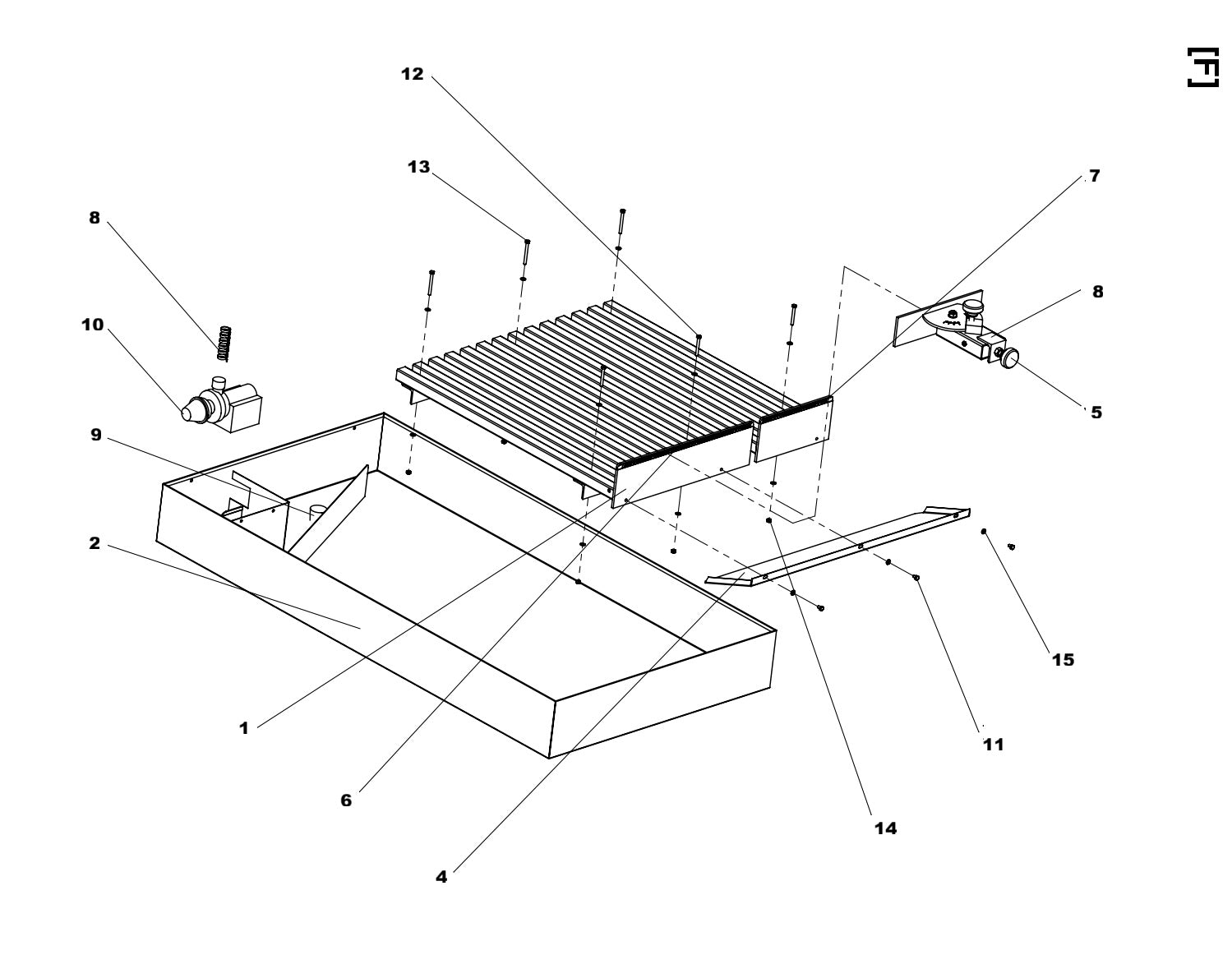 [F]

12

13

7

8

8

10

5

9

2

15

1

11

6

14

4