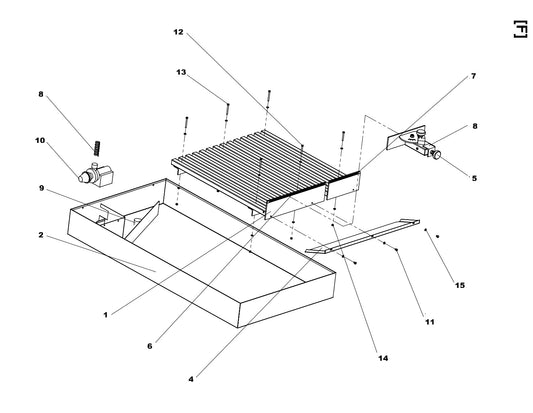 [F]

12

13

7

8

8

10

5

9

2

15

1

11

6

14

4