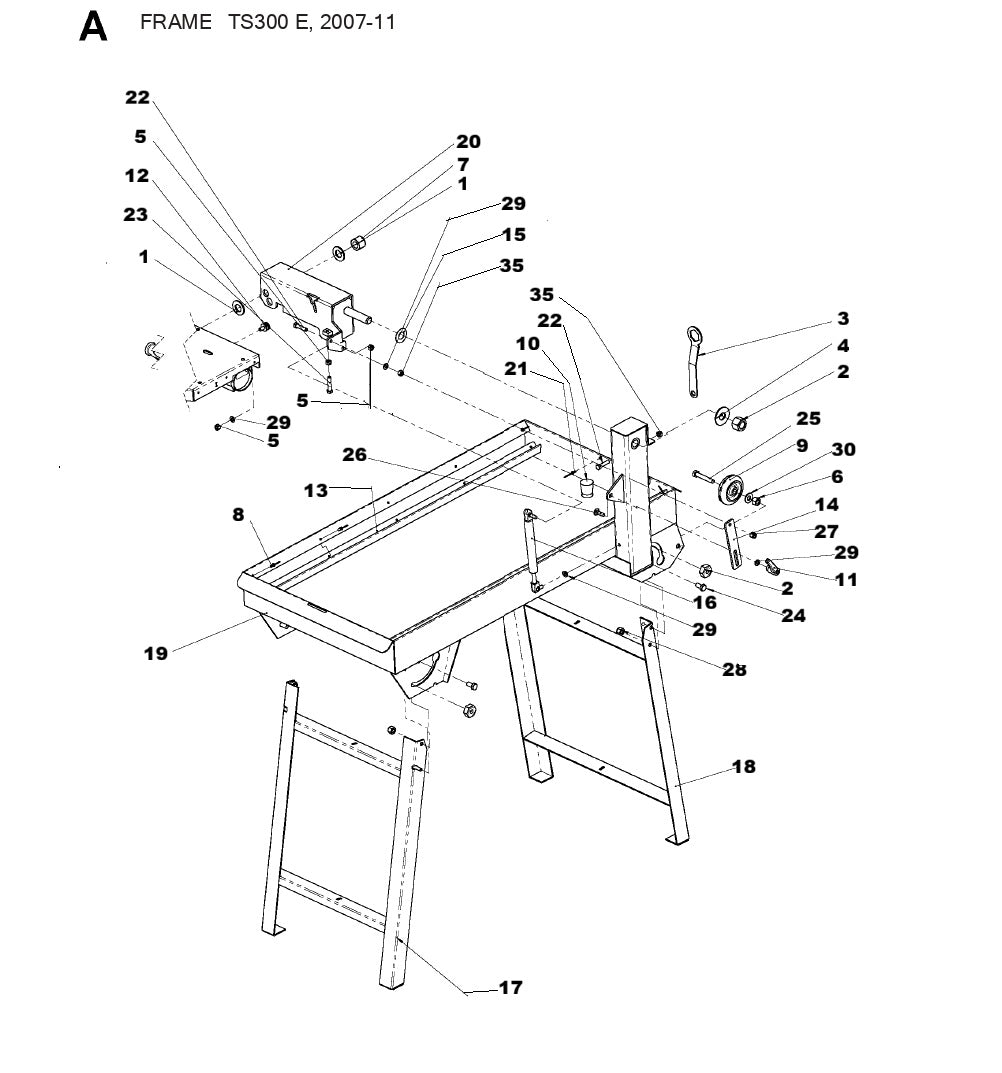 A FRAME TS300 E, 2007-11

22
5
12
23
1
20
7
1
29
15
35
35
22
10
21
3
4
2
25
9
30
6
14
27
29
11
2
24
16
29
28
5
29
5
26
13
8
19
18
17