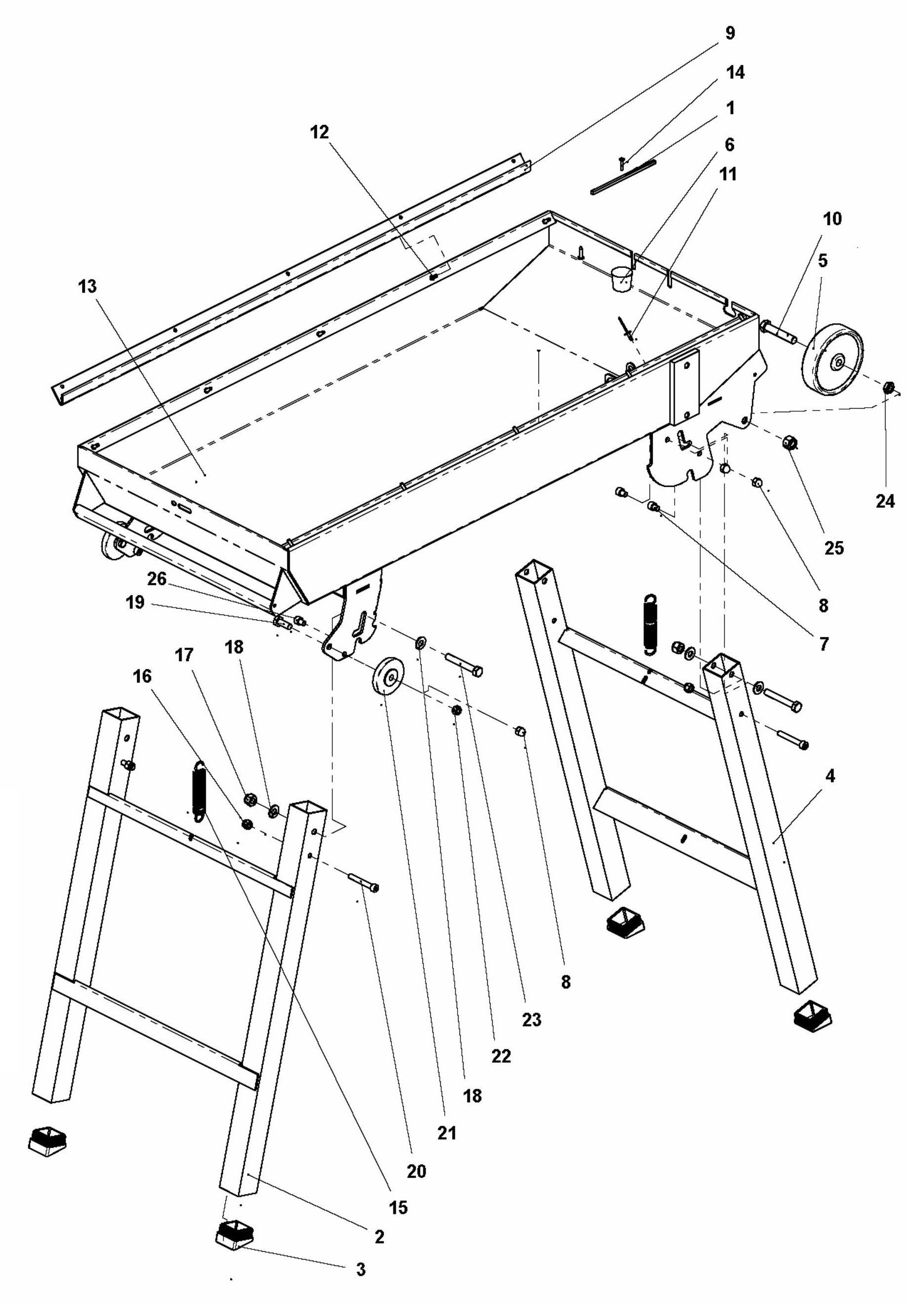 9
14
1
12
6
11
10
5
13
24
25
8
7
26
19
17
18
16
4
8
23
22
18
21
20
15
2
3