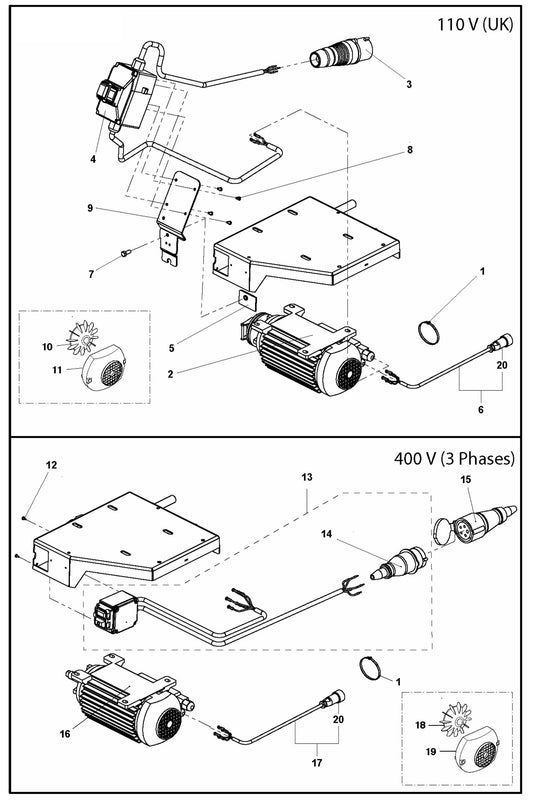 110 V (UK)

3
4
8
9
7
1
5
10
11
2
20
6

400 V (3 Phases)

12
13
15
14
1
16
20
17
18
19