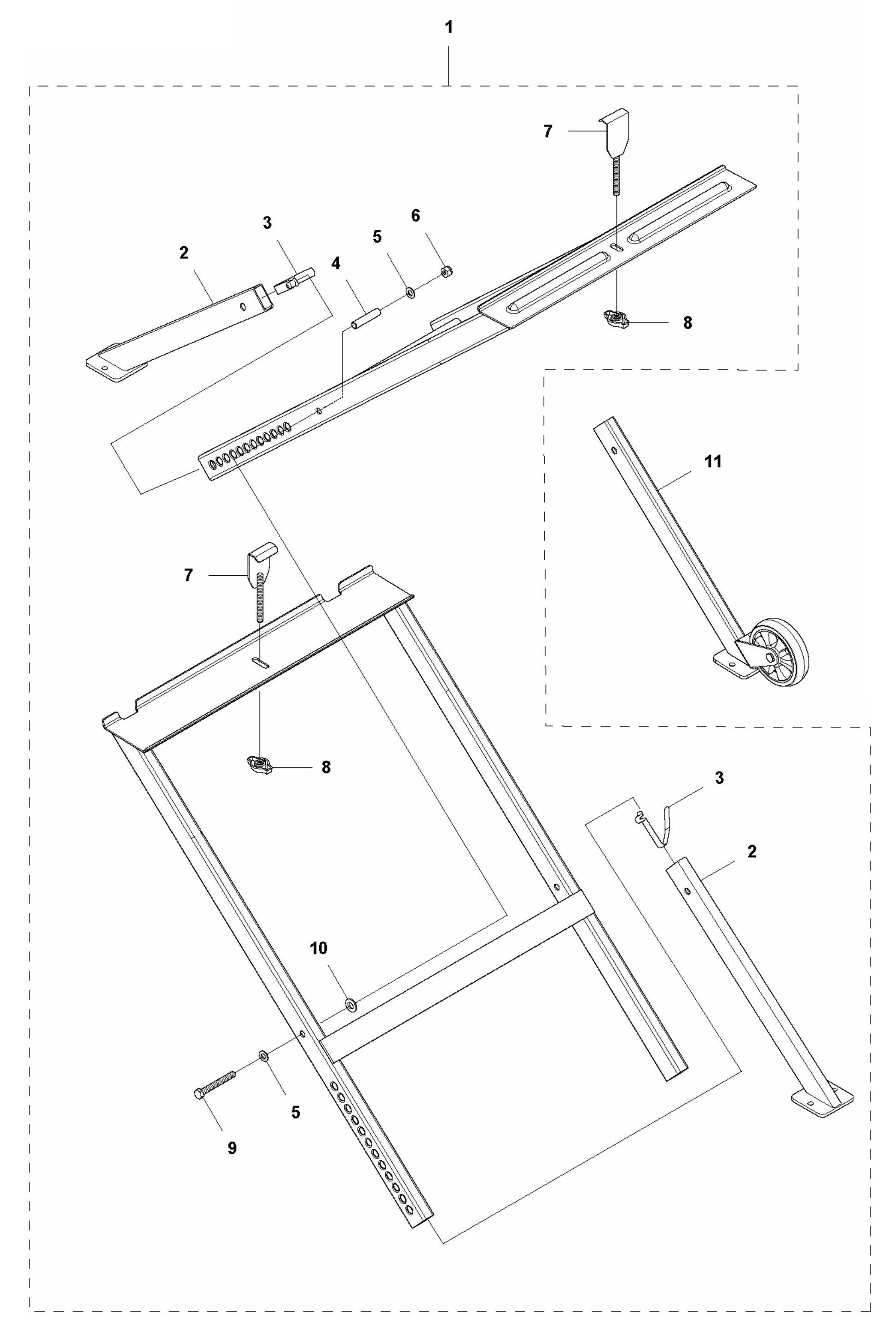 1
7
3
6
5
2
4
8
11
7
8
3
2
10
5
9