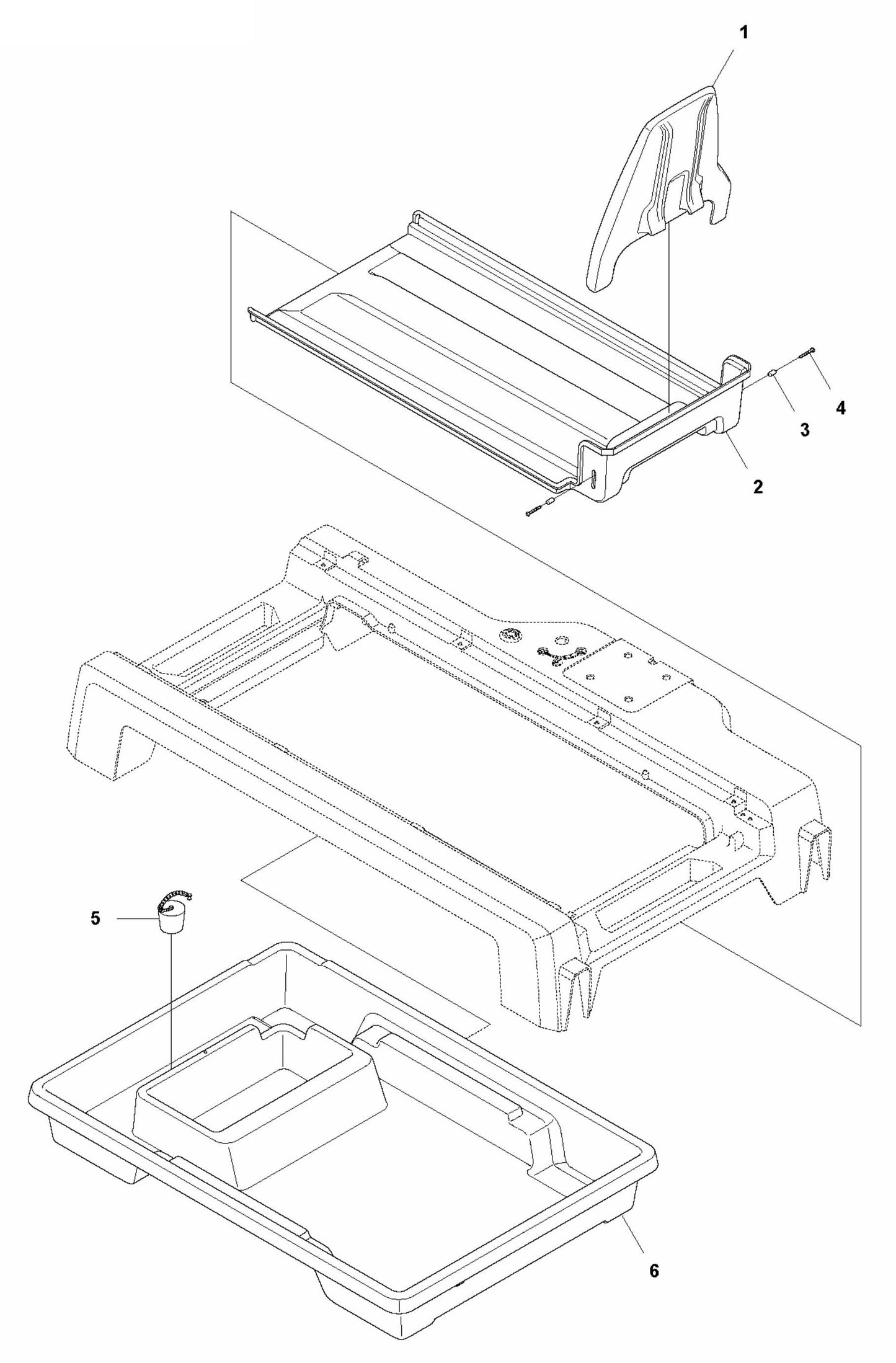 1
4
3
2
5
6