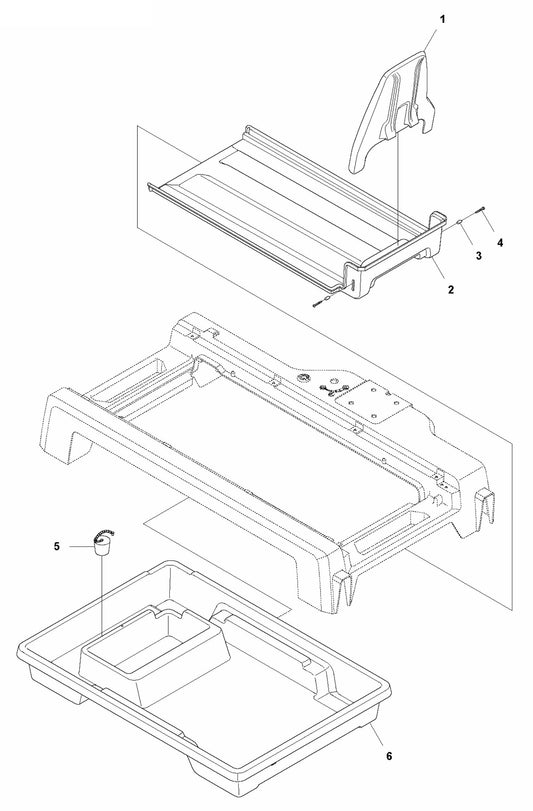 1
4
3
2
5
6