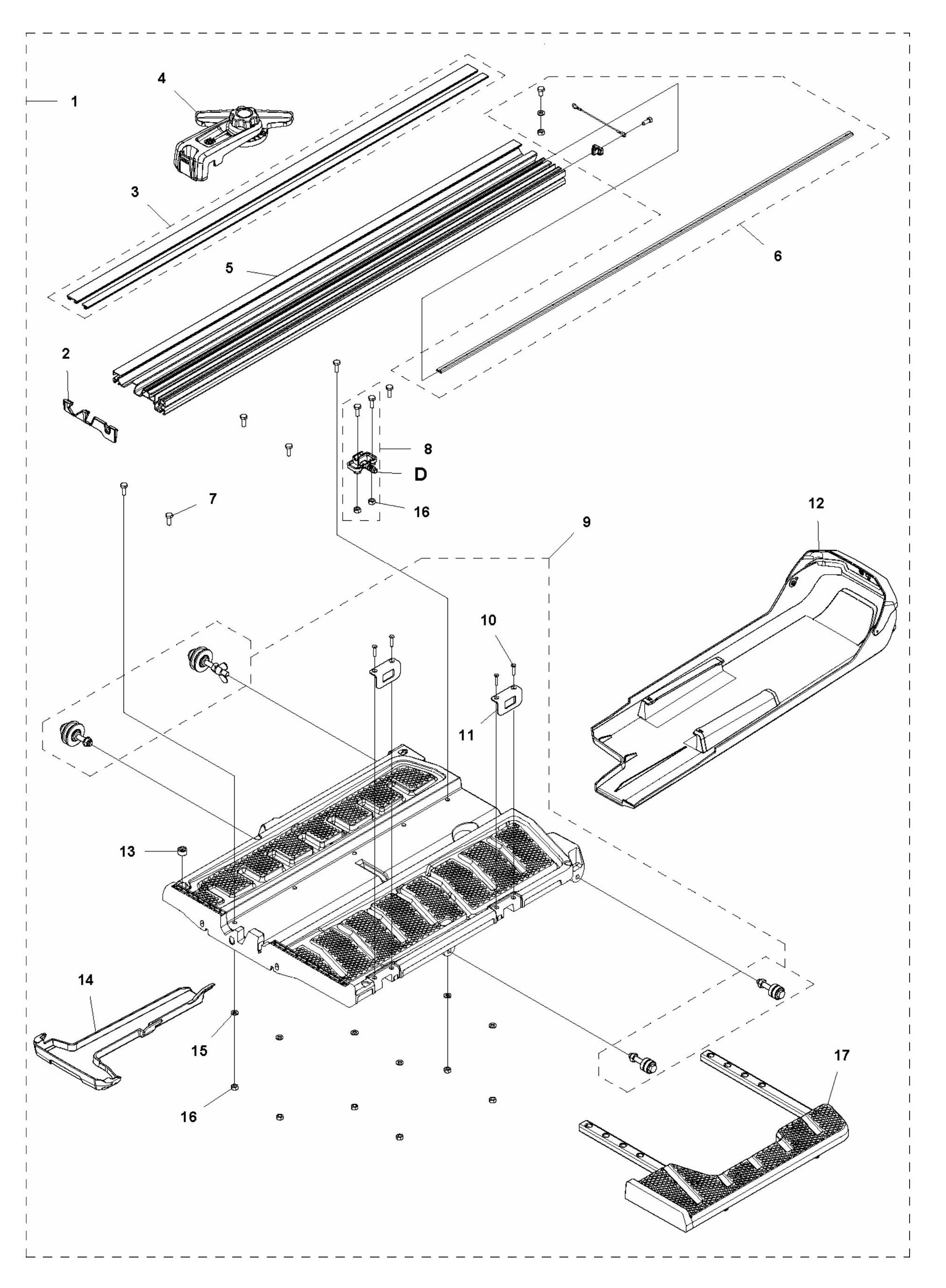 1
4
3
5
6
2
8
D
7
16
9
12
10
11
13
14
15
16
17