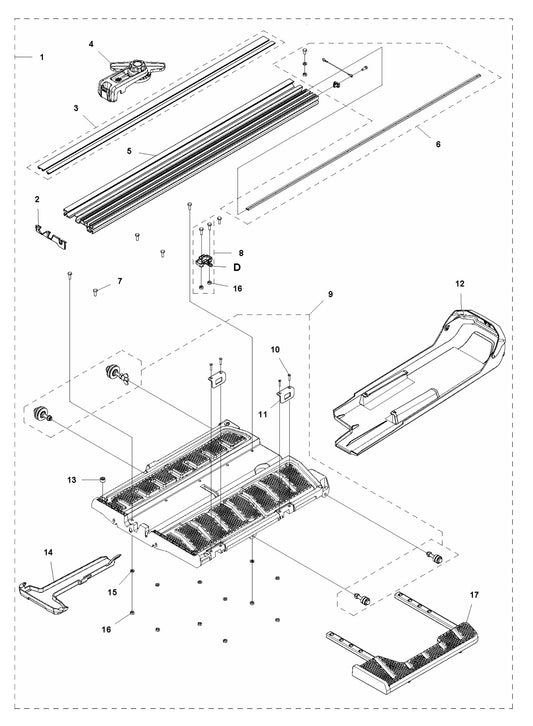 1
4
3
5
6
2
8
D
16
7
9
12
10
11
13
14
15
16
17