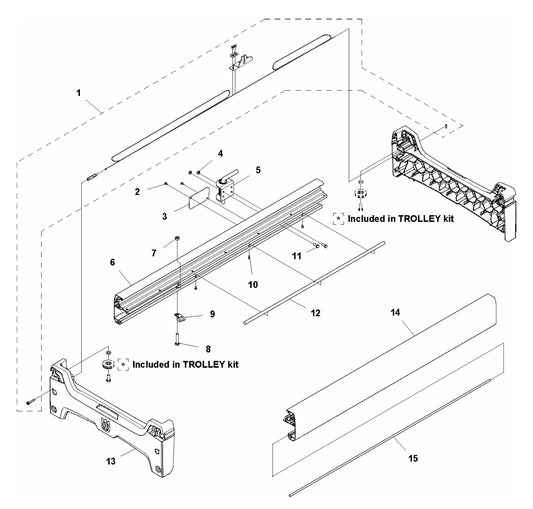 1

4

5

2

3

* Included in TROLLEY kit

7

11

6

10

9

12

14

8

* Included in TROLLEY kit

13

15