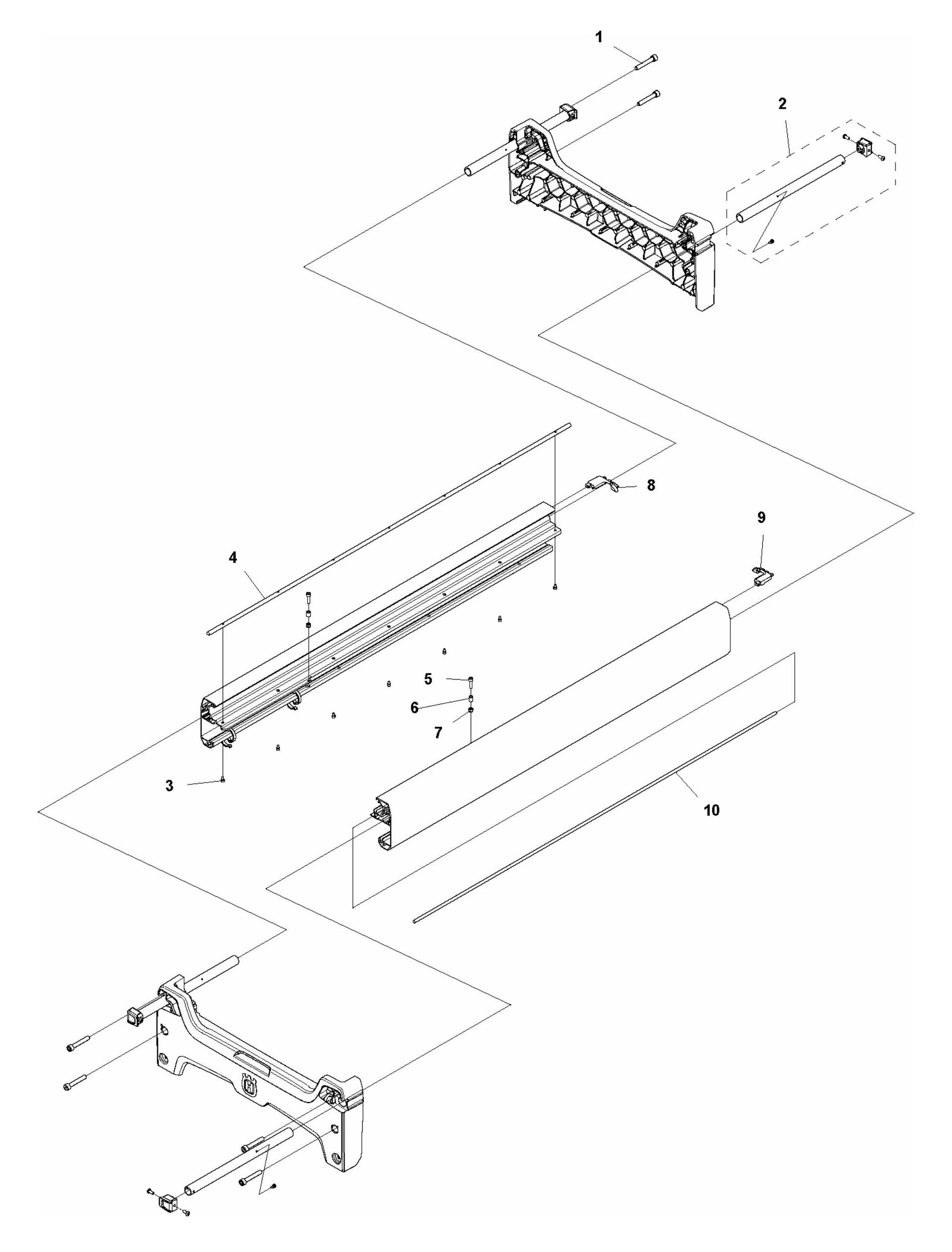 1
2
8
9
4
5
6
7
3
10