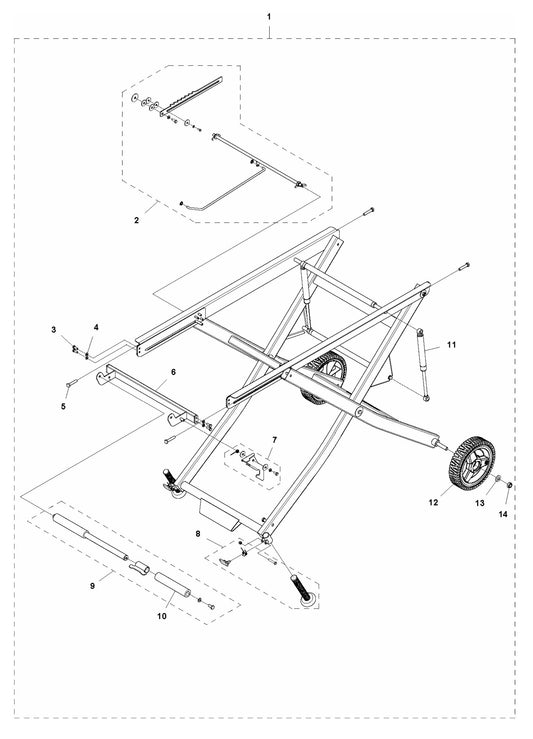 1
2
3
4
5
6
11
7
12
13
14
8
9
10