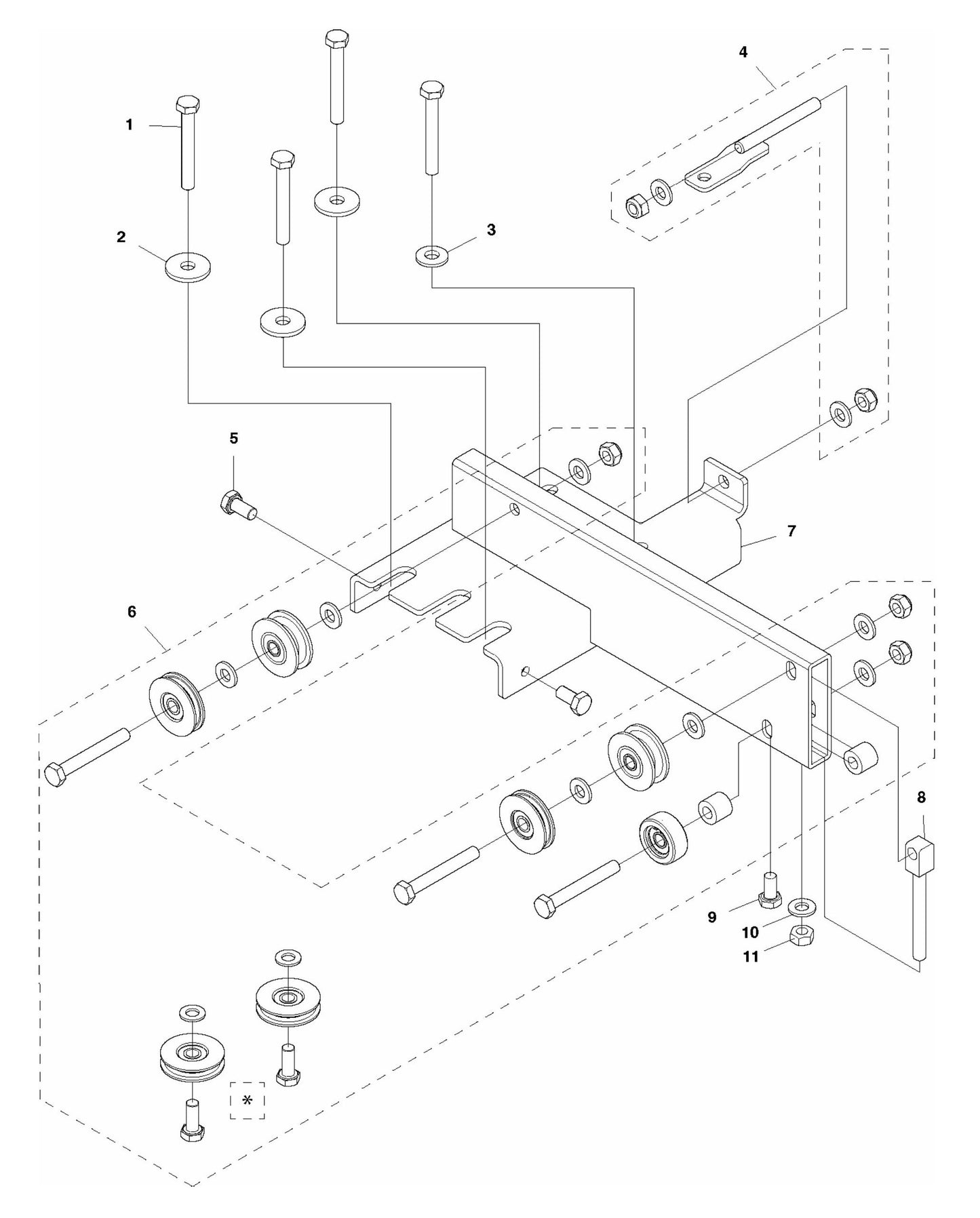 4
1
2
3
5
7
6
8
9
10
11
*