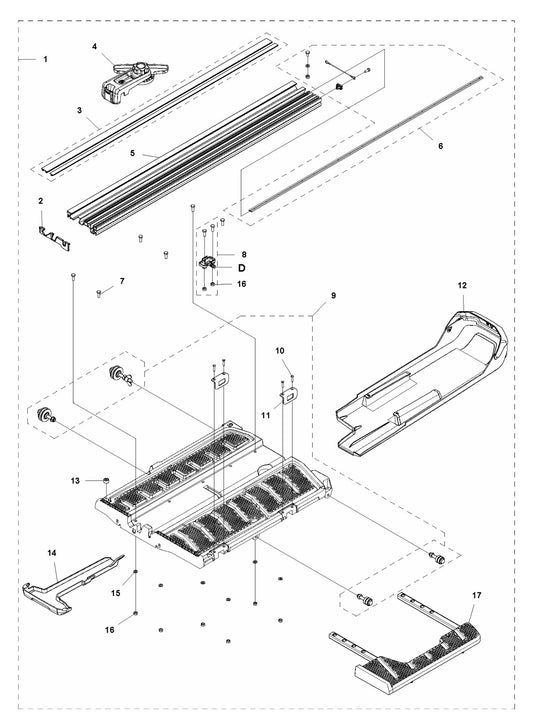 1
4
3
5
6
2
8
D
16
7
9
12
10
11
13
14
15
16
17