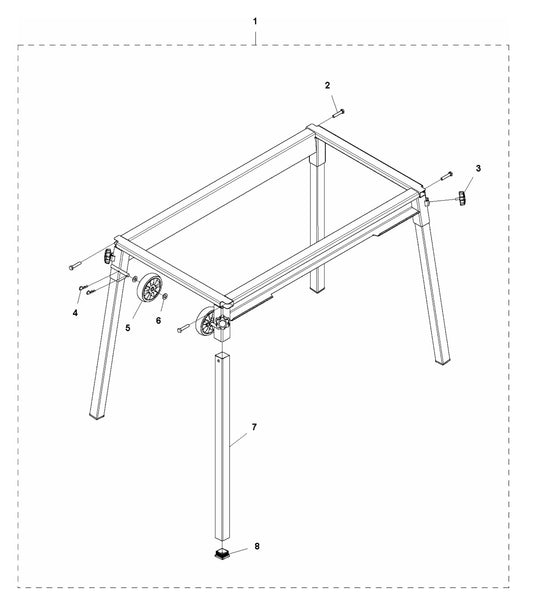 1
2
3
4
5
6
7
8