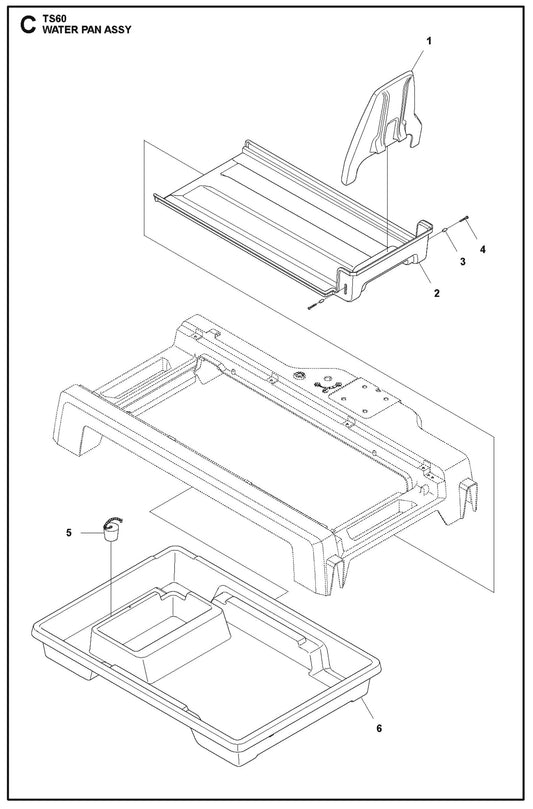 C TS60
WATER PAN ASSY

1

4

3

2

5

6