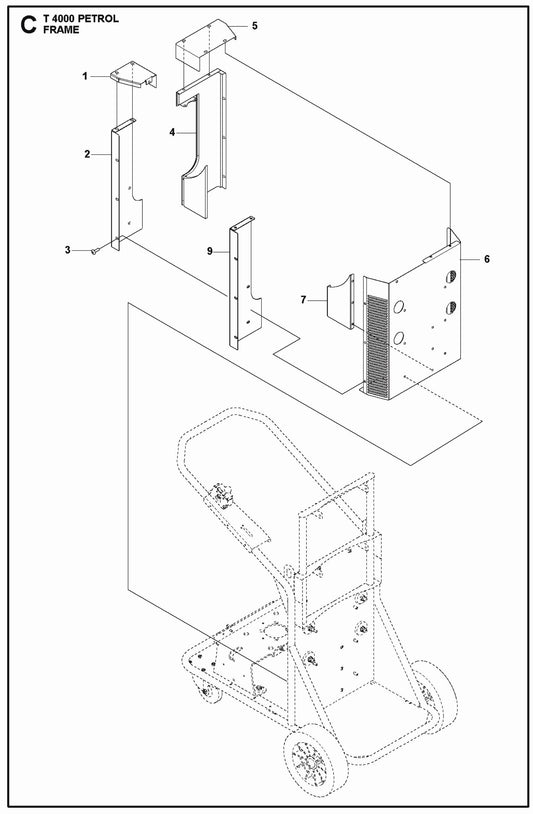 C T 4000 PETROL
FRAME

5
1
4
2
3
9
6
7