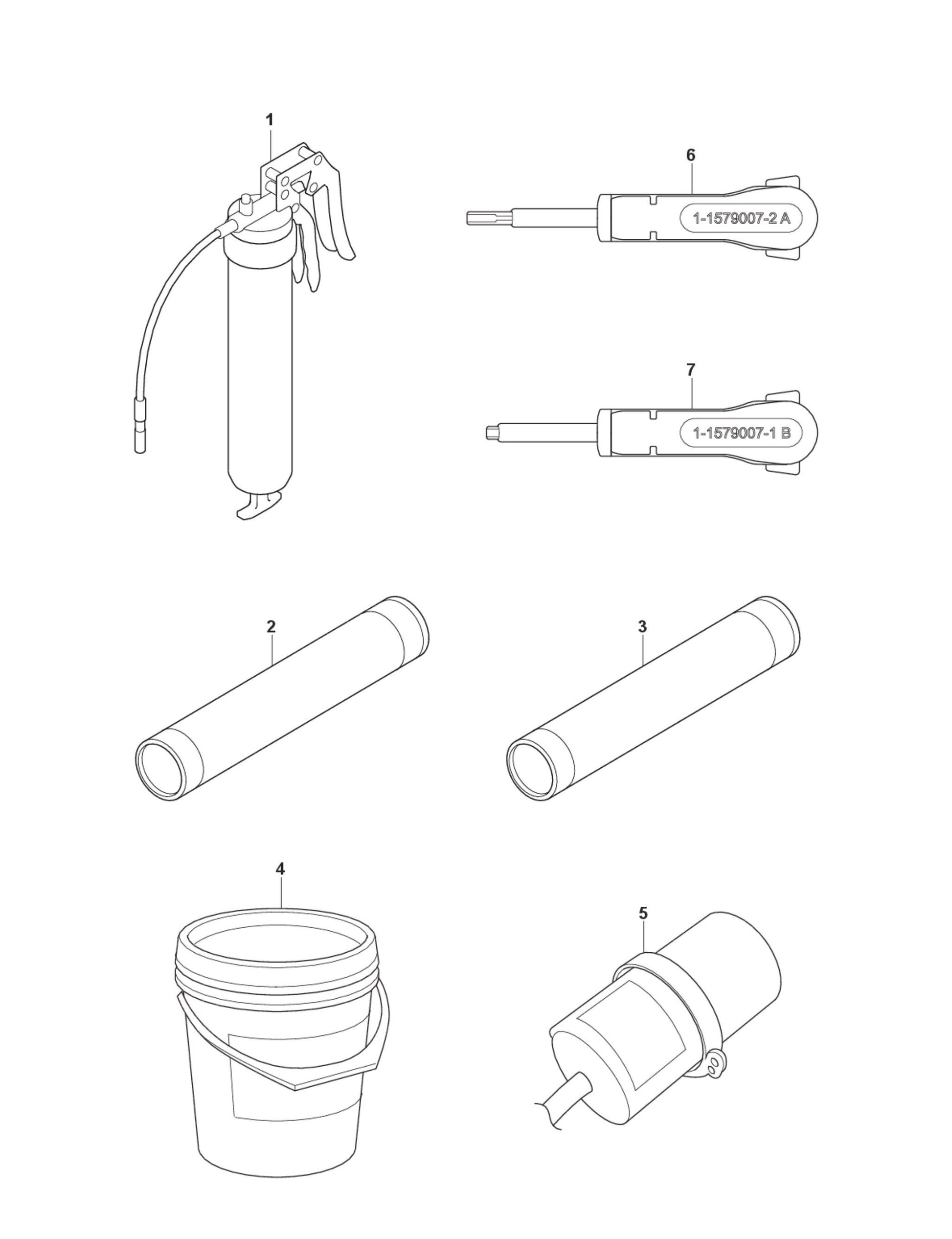 1

6

1-1579007-2 A

7

1-1579007-1 B

2

3

4

5