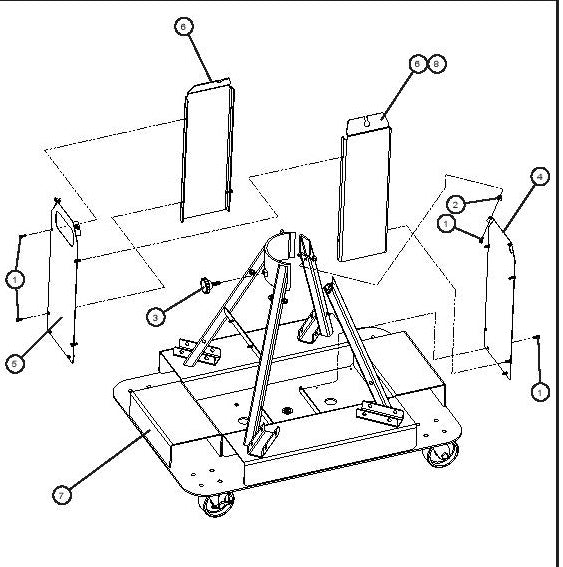 6
6 8
4
2
1
1
3
5
1
7