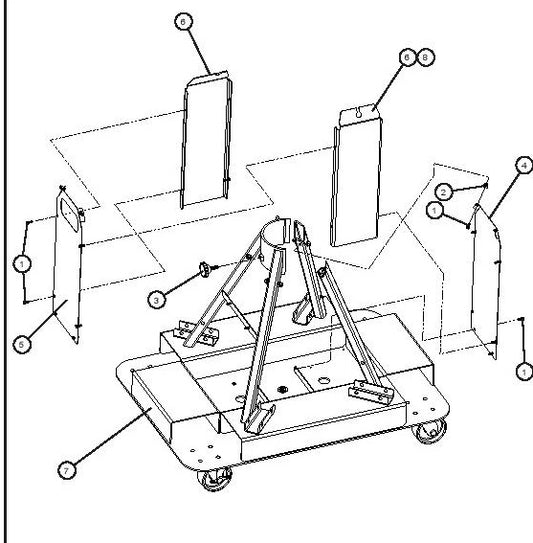 6
6 8
4
2
1
1
3
5
1
7