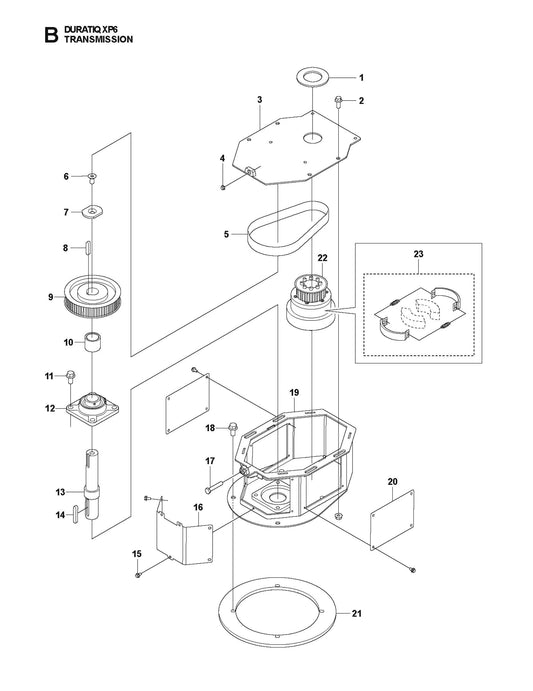 B DURATIQ XP6
TRANSMISSION

1
2
3
4
5
6
7
8
9
10
11
12
13
14
15
16
17
18
19
20
21
22
23