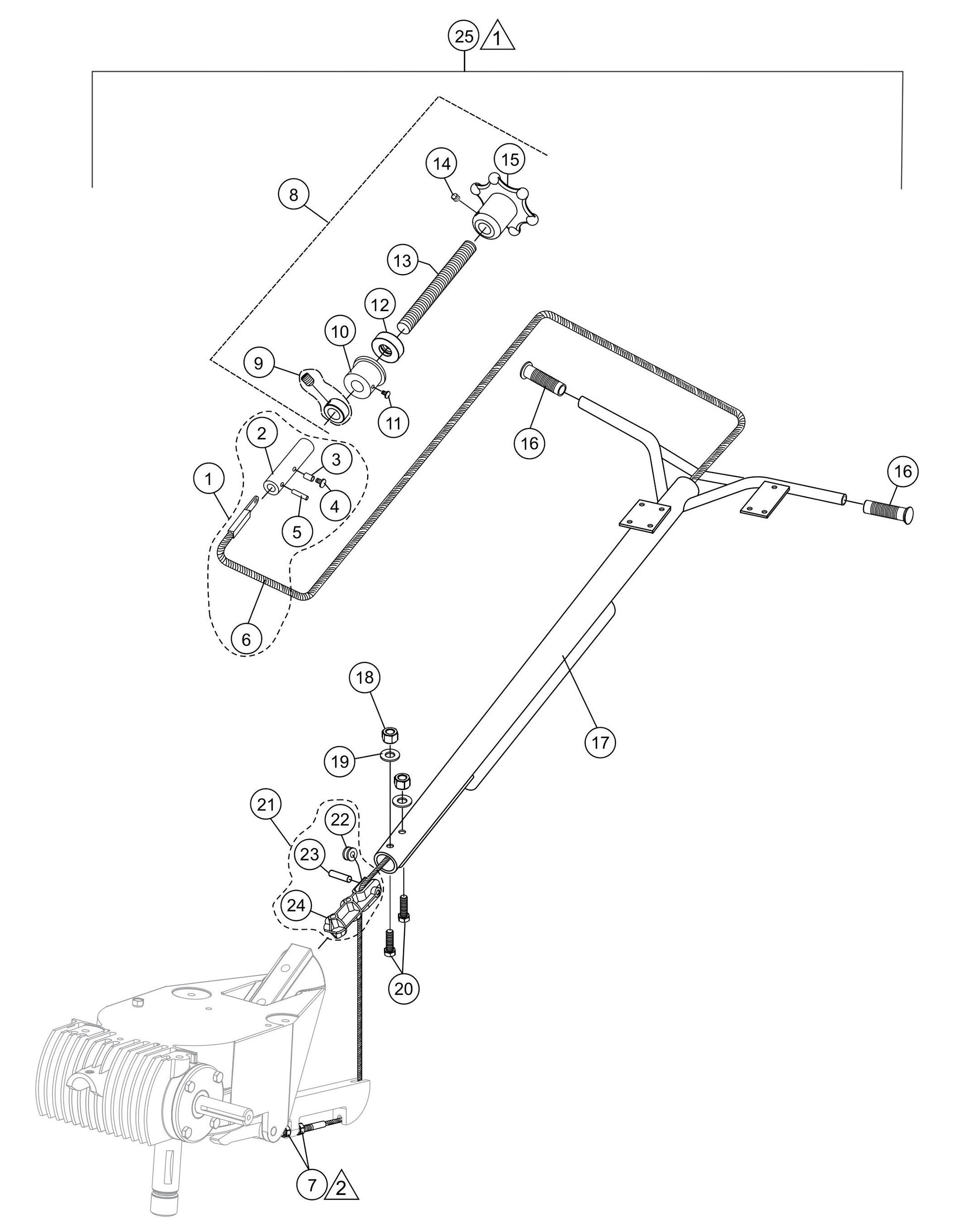 25 1

8

14

15

13

12

10

9

11

2

3

1

4

5

6

16

16

17

18

19

21

22

23

24

20

7 2