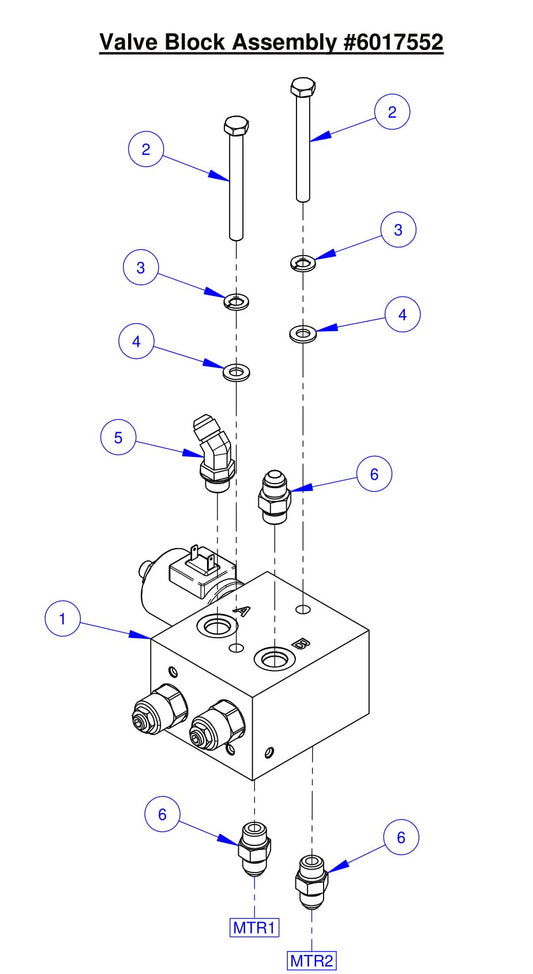 Valve Block Assembly #6017552

2

2

3

3

4

4

5

6

1

A

B

6

6

MTR1

MTR2