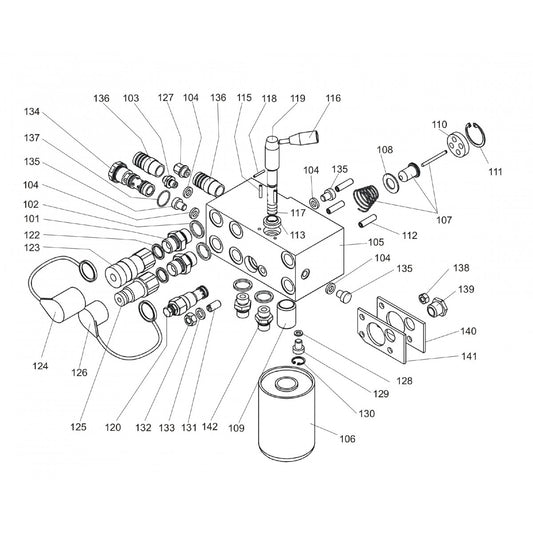 136 103 127 104 136 115 118 119 116
134
137
135
104
102
101
122
123
110
108
111
104 135
107
117
113
112
105
104
135
138
139
140
141
128
129
130
106
124
126
125 120 132 133 131 142 109