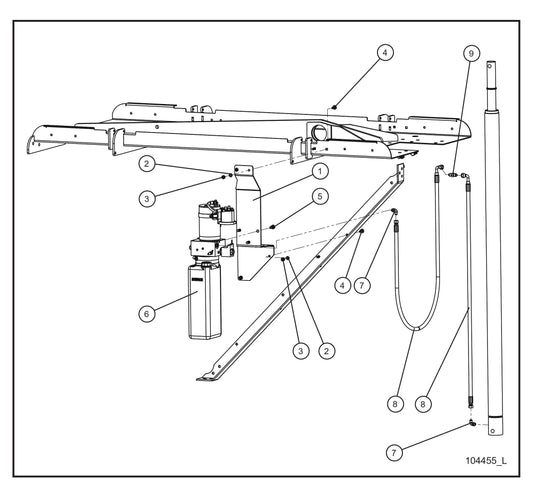 4
9
2
1
3
5
4
7
6
3
2
8
8
7
104455_L