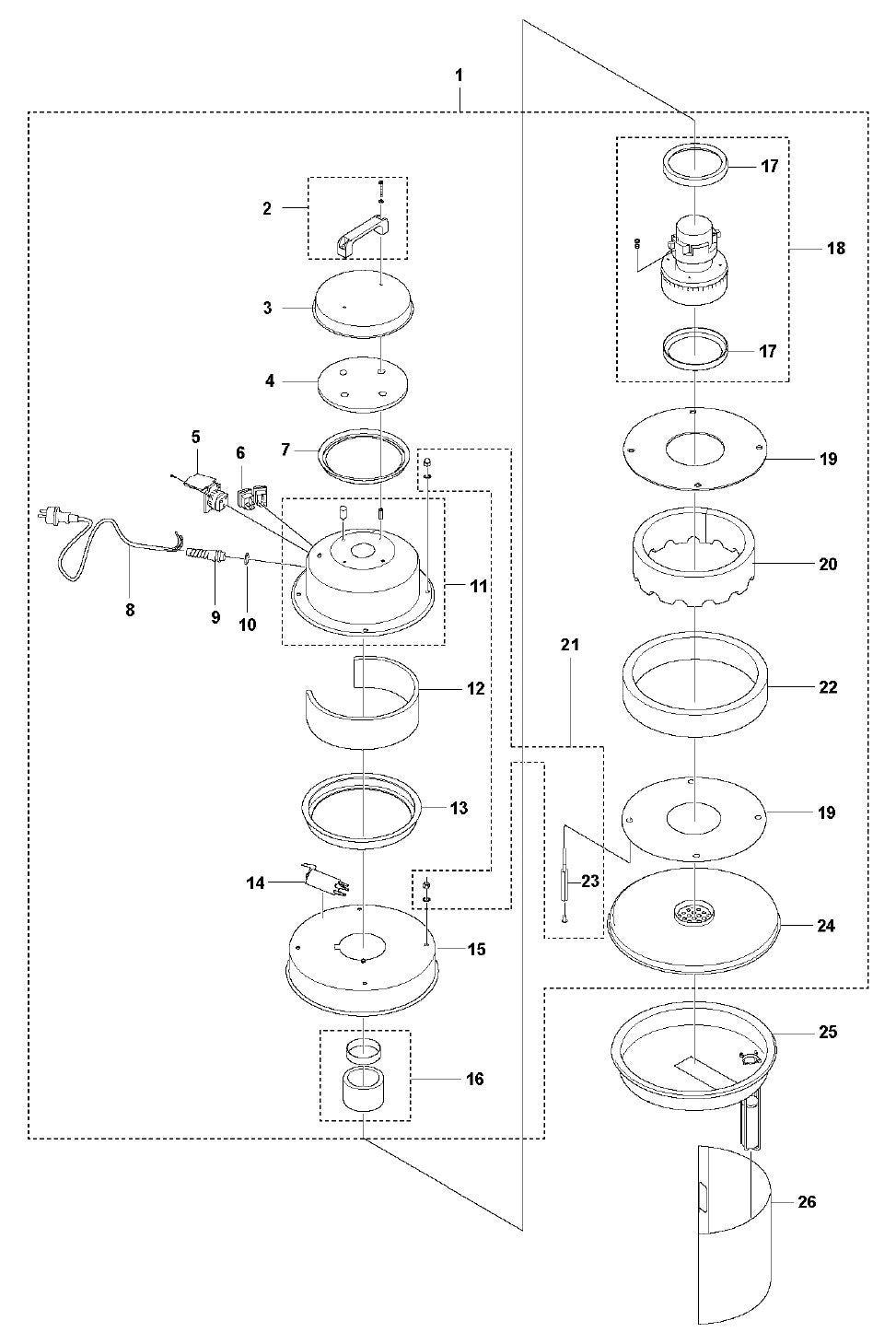 1
2
3
4
5
6
7
8
9
10
11
12
13
14
15
16
17
18
17
19
20
21
22
19
23
24
25
26