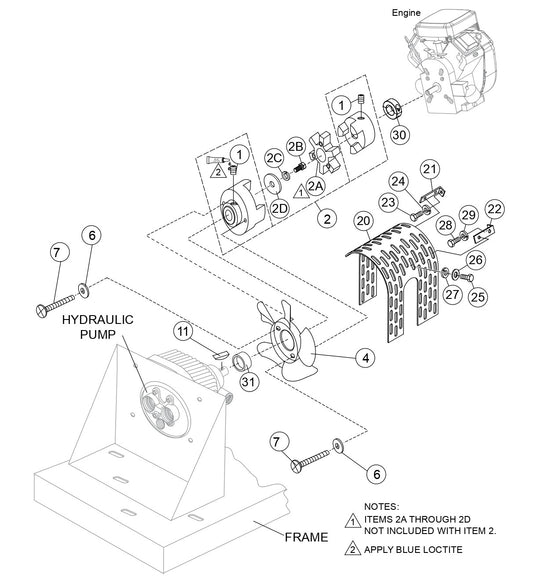 Engine

1

30

1

2

2C

2B

2A

1

2D

2

21

24

23

22

29

28

20

26

27

25

7

6

HYDRAULIC PUMP

11

31

4

7

6

FRAME

NOTES:
1 ITEMS 2A THROUGH 2D NOT INCLUDED WITH ITEM 2.
2 APPLY BLUE LOCTITE