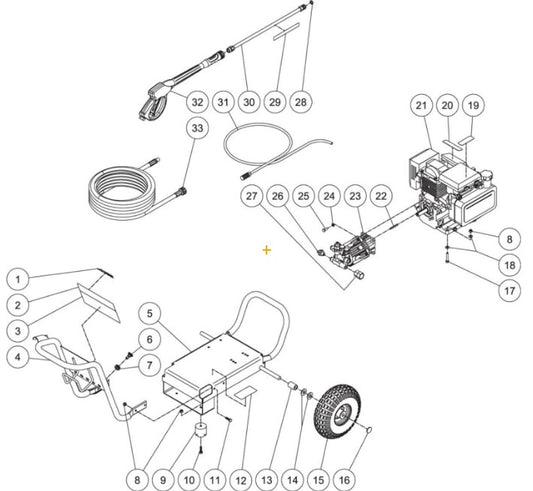 32 31 30 29 28
33
21 20 19
27 26 25 24 23 22
8
18
17
1
2
3
4
5
6
7
8 9 10 11 12 13 14 15 16