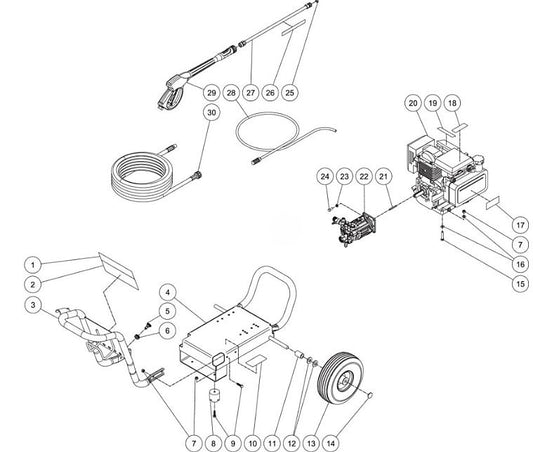 29 28 27 26 25
30
20 19 18
24 23 22 21
17
7
16
15
1
2
3
4
5
6
7 8 9 10 11 12 13 14