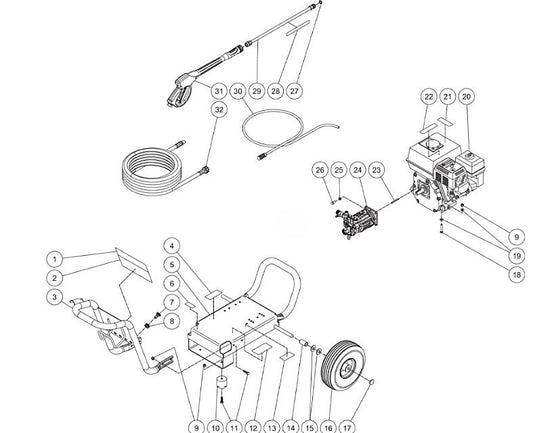 31 30 29 28 27
32
22 21 20
26 25 24 23
9
19
18
1
2
3
4
5
6
7
8
9 10 11 12 13 14 15 16 17