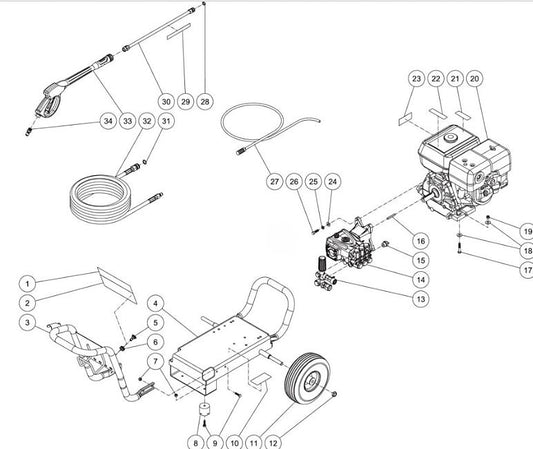 30
29
28
34
33
32
31
23
22
21
20
27
26
25
24
19
18
17
16
15
14
13
1
2
3
4
5
6
7
8
9
10
11
12