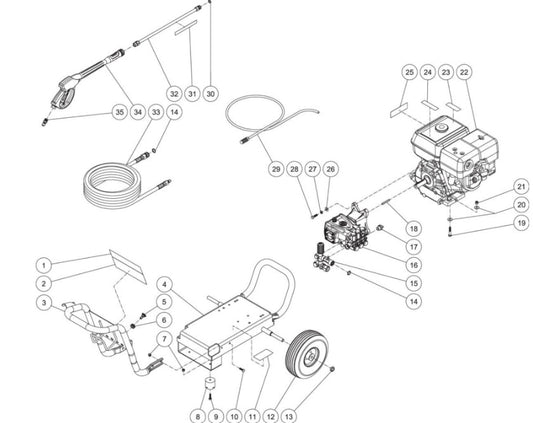 32 31 30
35 34 33 14
25 24 23 22
29 28 27 26
21
20
19
18
17
16
15
14
1
2
3
4
5
6
7
8 9 10 11 12 13