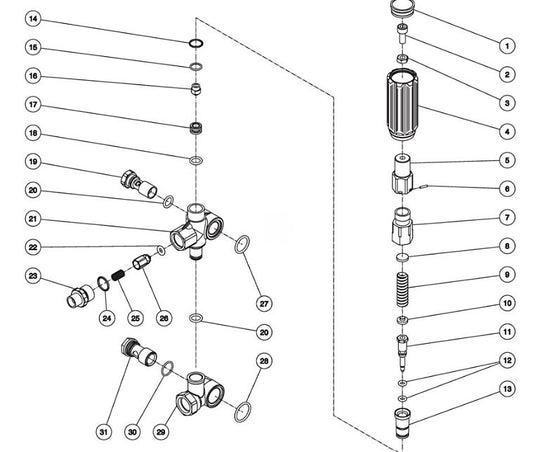 14
15
16
17
18
19
20
21
22
23
24
25
26
27
20
28
31
30
29
1
2
3
4
5
6
7
8
9
10
11
12
13