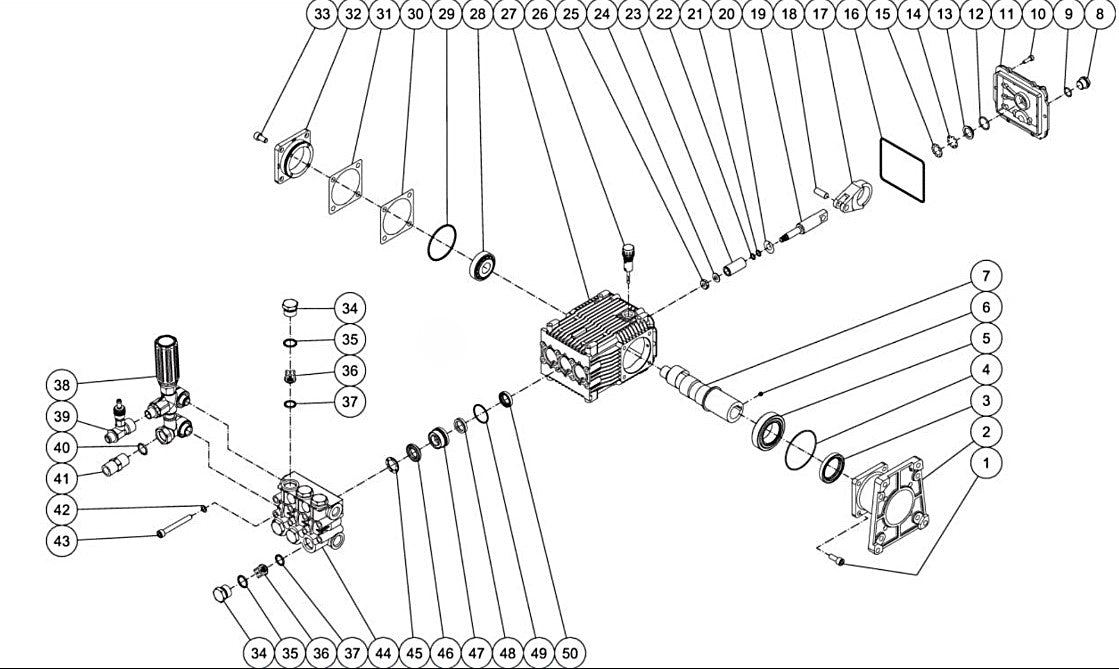 33 32 31 30 29 28 27 26 25 24 23 22 21 20 19 18 17 16 15 14 13 12 11 10 9 8

7
6
5
4
3
2
1

34
35
36
37

38
39
40
41
42
43

34 35 36 37 44 45 46 47 48 49 50