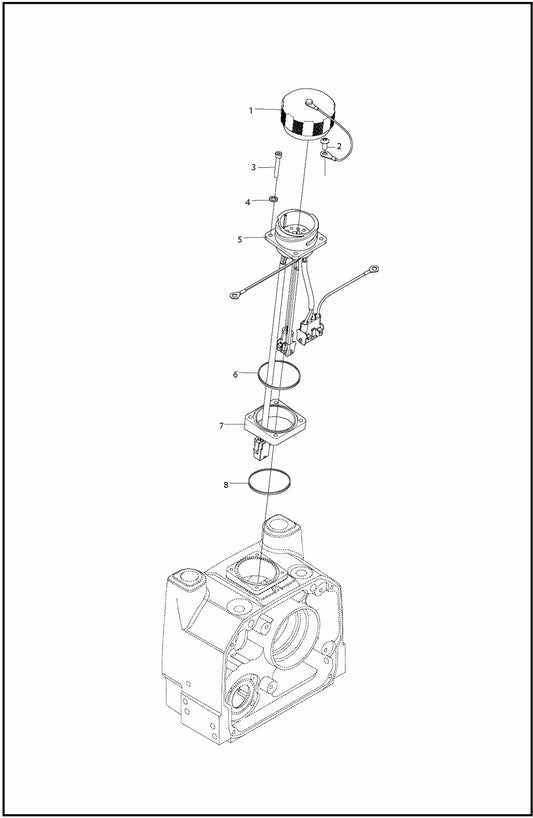 1
2
3
4
5
6
7
8