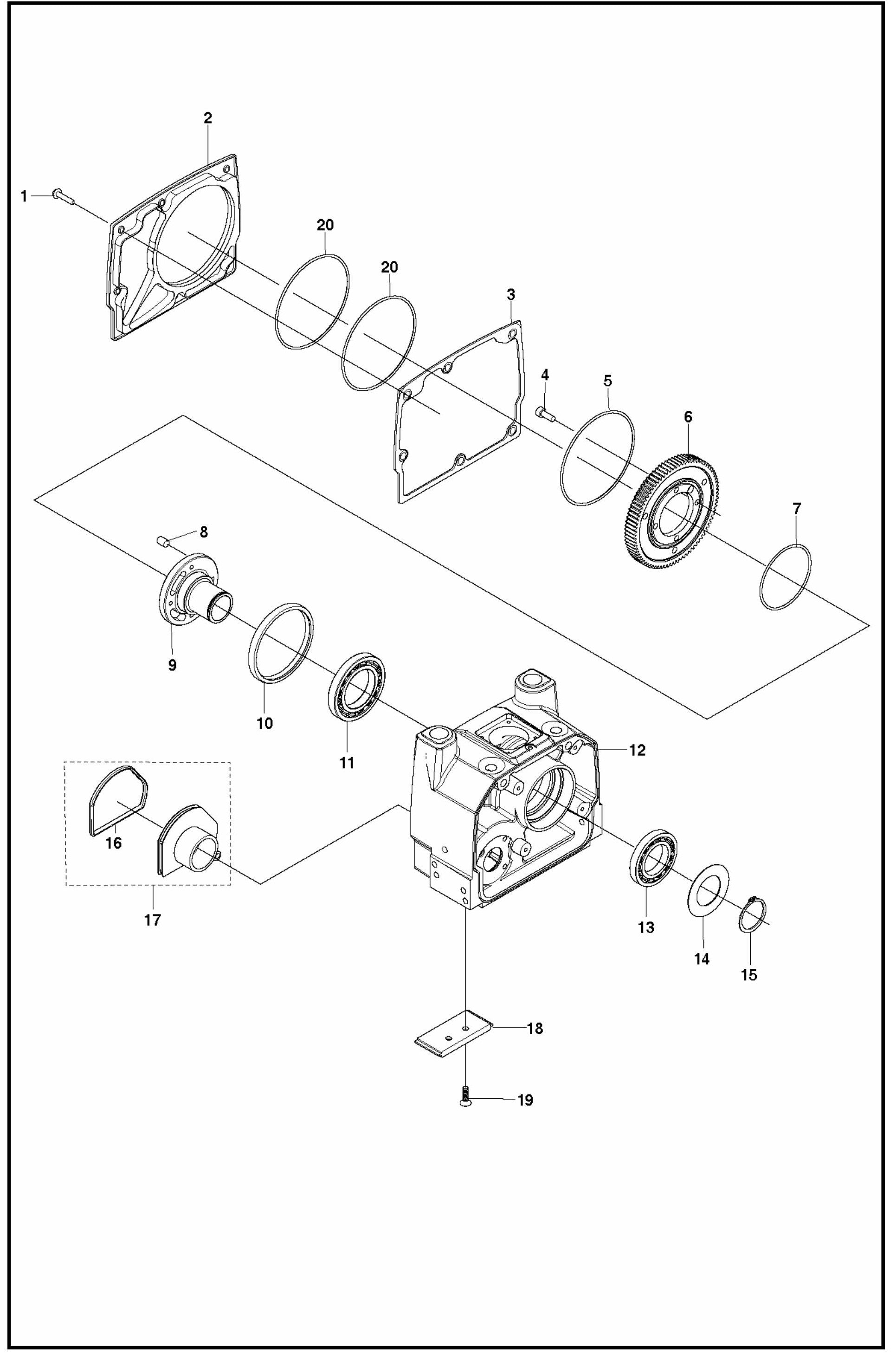 2
1
20
20
3
4
5
6
7
8
9
10
11
12
16
17
13
14
15
18
19