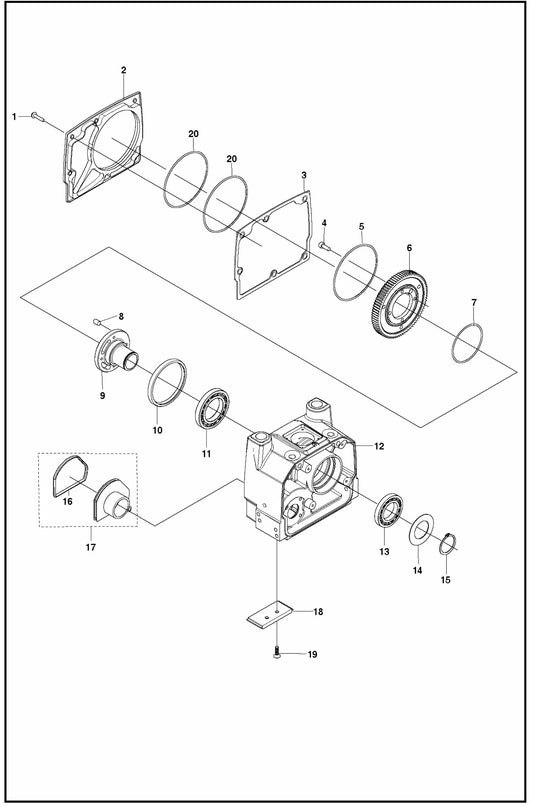 2
1
20
20
3
4
5
6
7
8
9
10
11
12
16
17
13
14
15
18
19