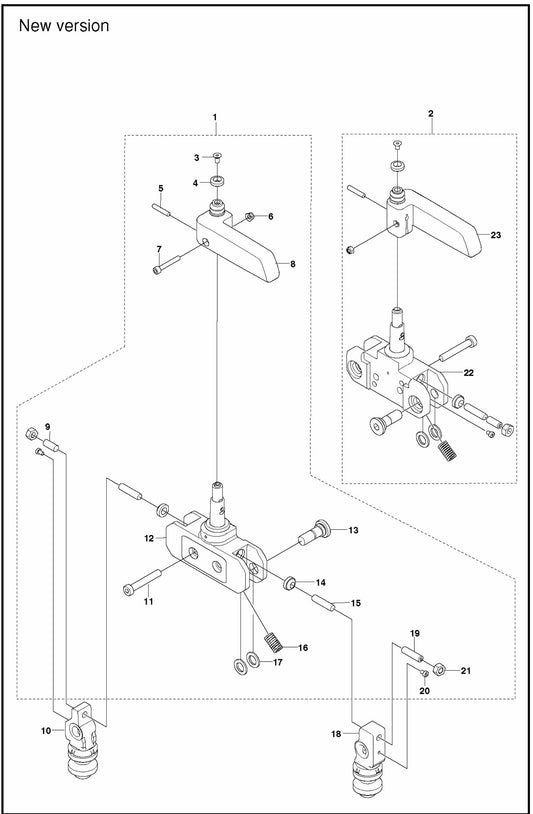 New version

1

2

3

4

5

6

7

8

23

22

9

12

13

11

14

15

16

17

19

21

20

10

18